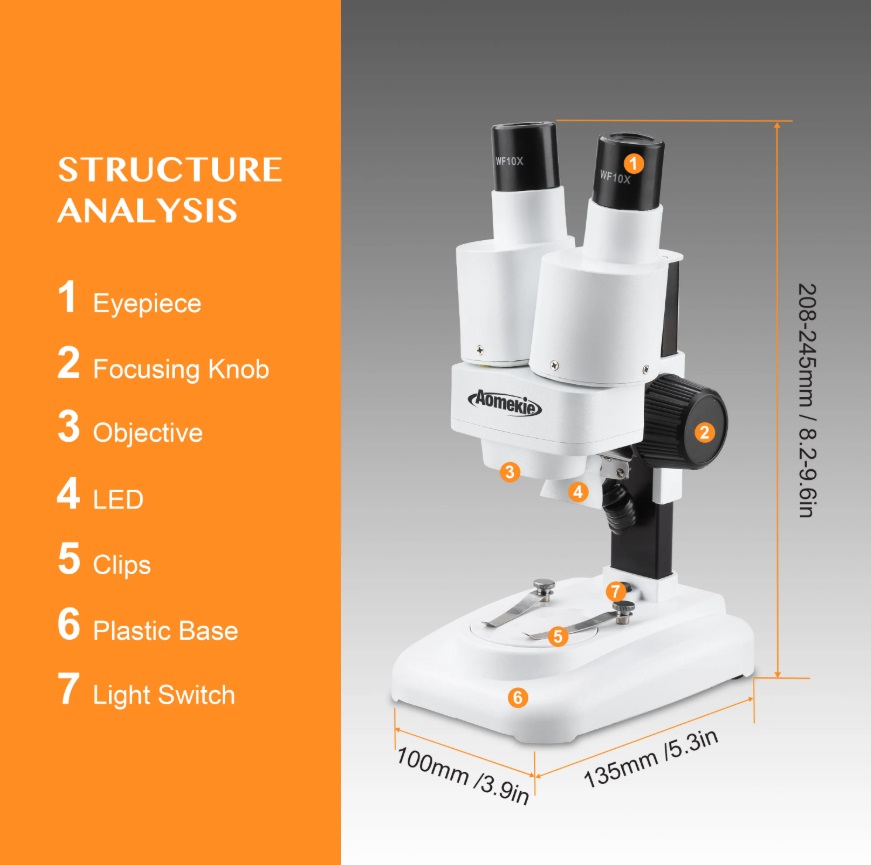 STRUCTURE ANALYSIS

1 Eyepiece

2 Focusing Knob

3 Objective

4 LED

5 Clips

6 Plastic Base

7 Light Switch

WF10X

WF10X

1

Aomekie

2

3

4

7

5

6

208-245mm / 8.2-9.6in

100mm /3.9in

135mm /5.3in